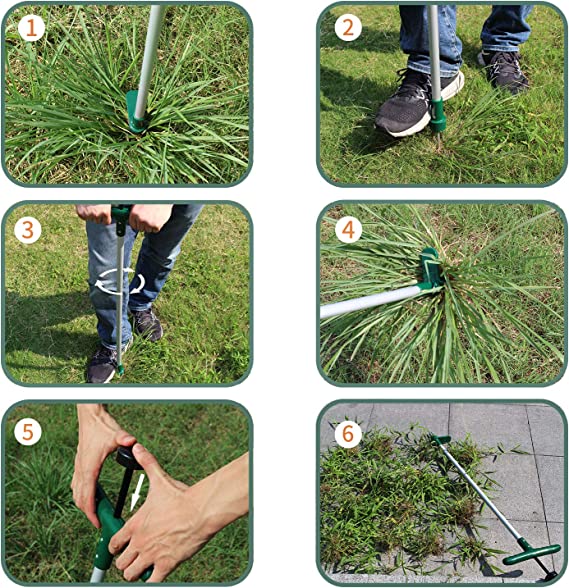 1

2

3

4

5

6