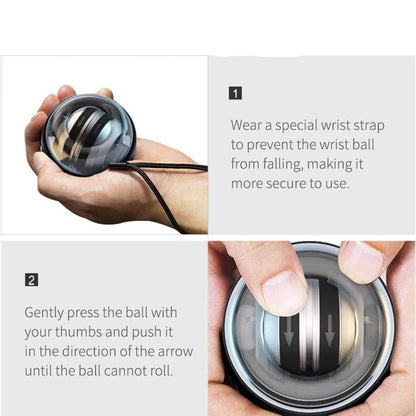 1

Wear a special wrist strap to prevent the wrist ball from falling, making it more secure to use.

2

Gently press the ball with your thumbs and push it in the direction of the arrow until the ball cannot roll.